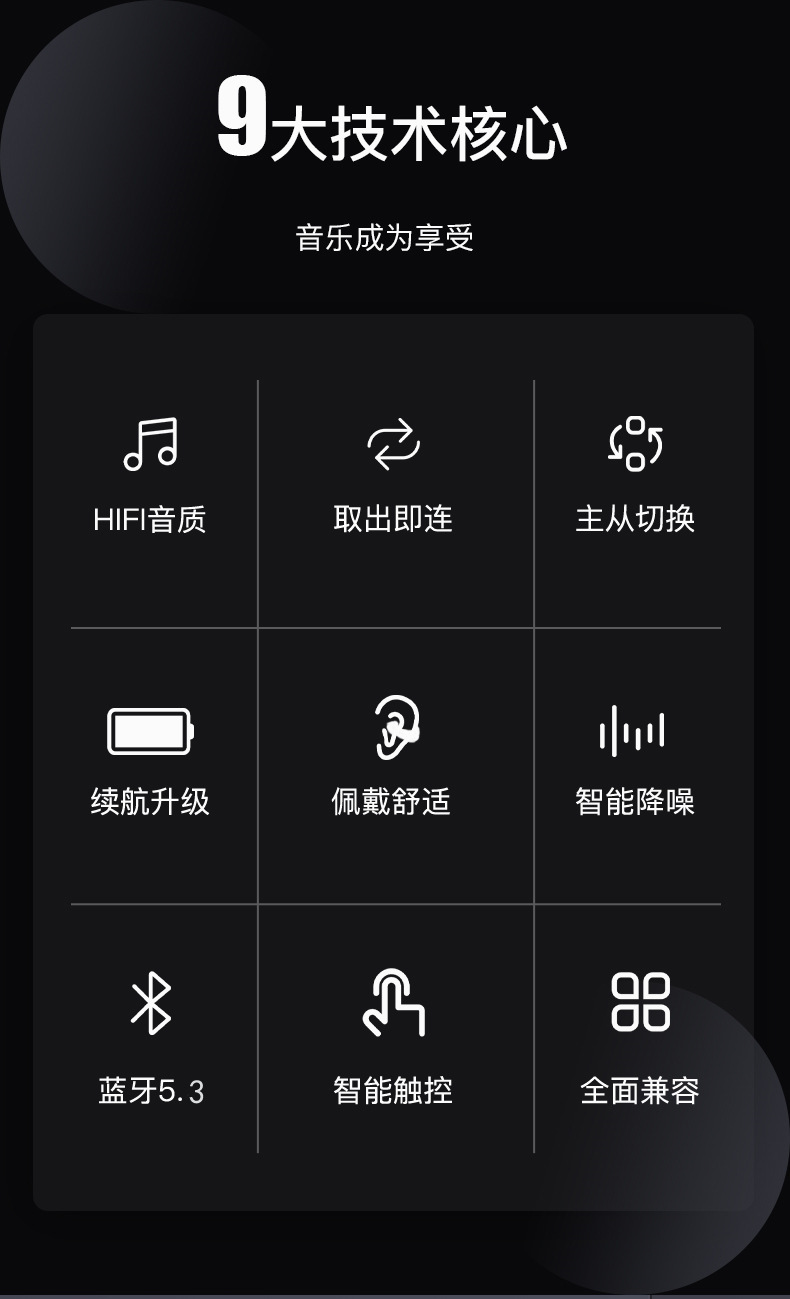 9大技术核心

音乐成为享受

HIFI音质

取出即连

主从切换

续航升级

佩戴舒适

智能降噪

蓝牙5.3

智能触控

全面兼容