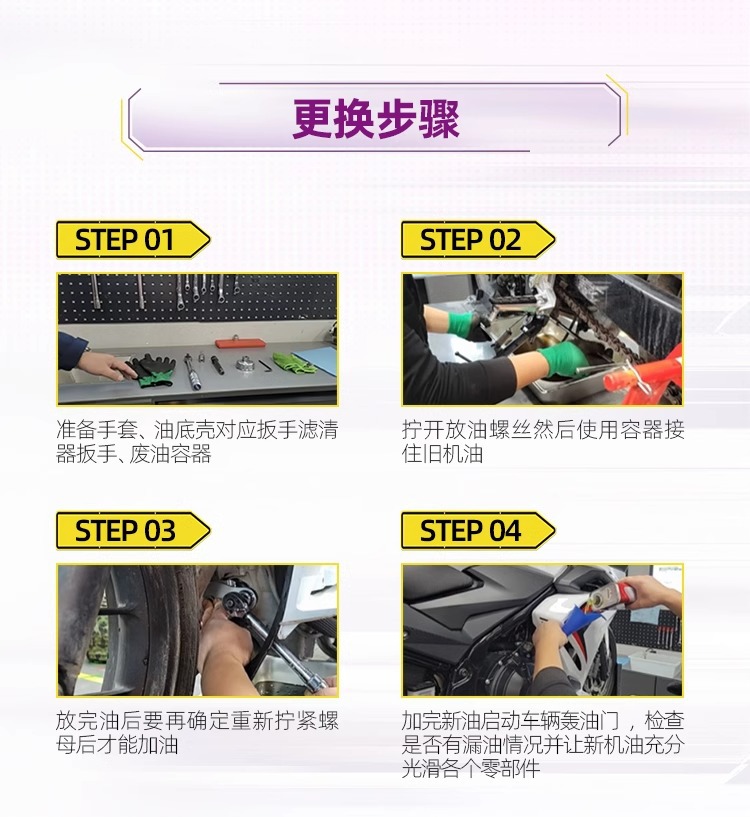 更换步骤

STEP 01

准备手套、油底壳对应扳手滤清器扳手、废油容器

STEP 02

拧开放油螺丝然后使用容器接住旧机油

STEP 03

放完油后要再确定重新拧紧螺母后才能加油

STEP 04

加完新油启动车辆轰油门，检查是否有漏油情况并让新机油充分光滑各个零部件