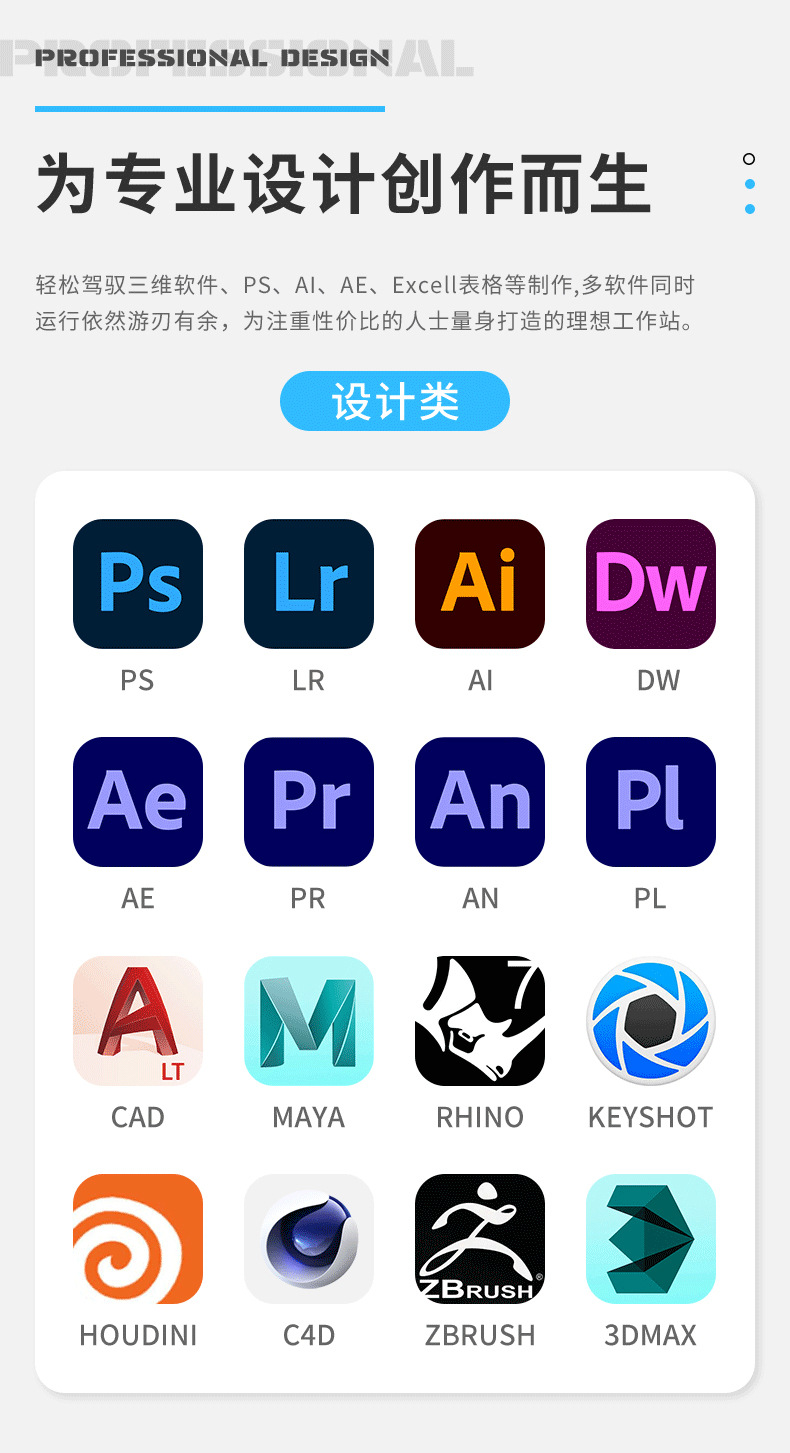 PROFESSIONAL DESIGN

为专业设计创作而生

轻松驾驭三维软件、PS、AI、AE、Excell表格等制作,多软件同时运行依然游刃有余，为注重性价比的人士量身打造的理想工作站。

设计类

Ps
PS

Lr
LR

Ai
AI

Dw
DW

Ae
AE

Pr
PR

An
AN

Pl
PL

LT
CAD

MAYA

7
RHINO

KEYSHOT

HOUDINI

C4D

ZBRUSH
ZBRUSH

3DMAX