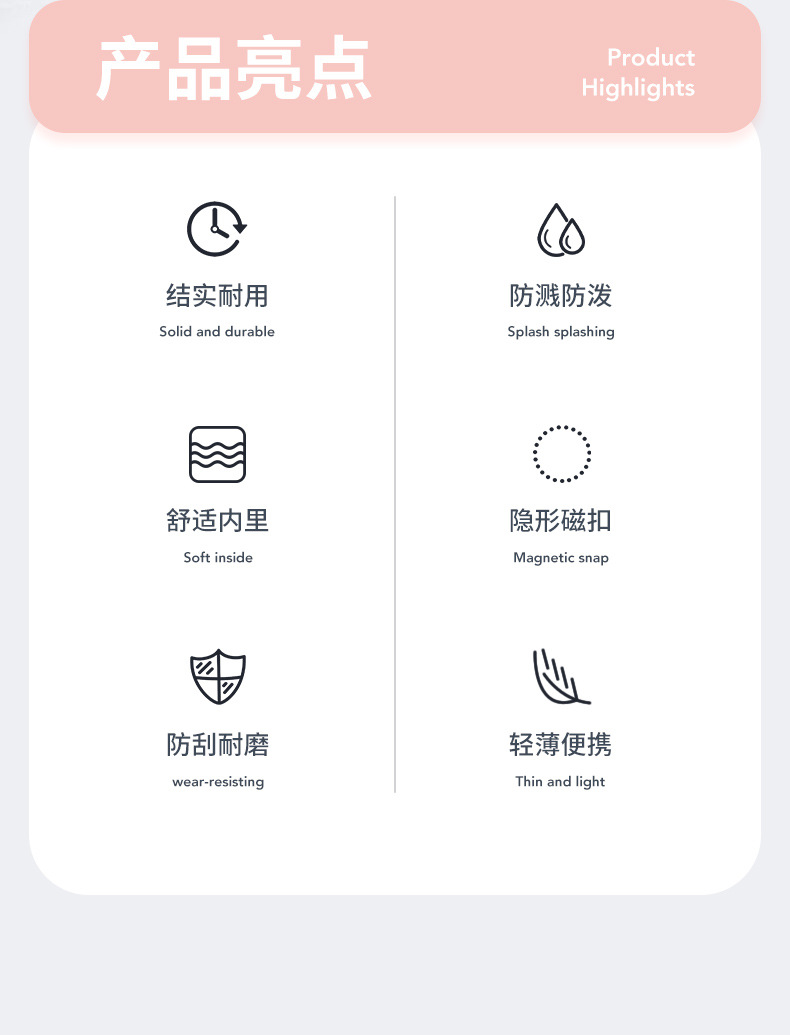 产品亮点

Product
Highlights

结实耐用
Solid and durable

舒适内里
Soft inside

防刮耐磨
wear-resisting

防溅防泼
Splash splashing

隐形磁扣
Magnetic snap

轻薄便携
Thin and light