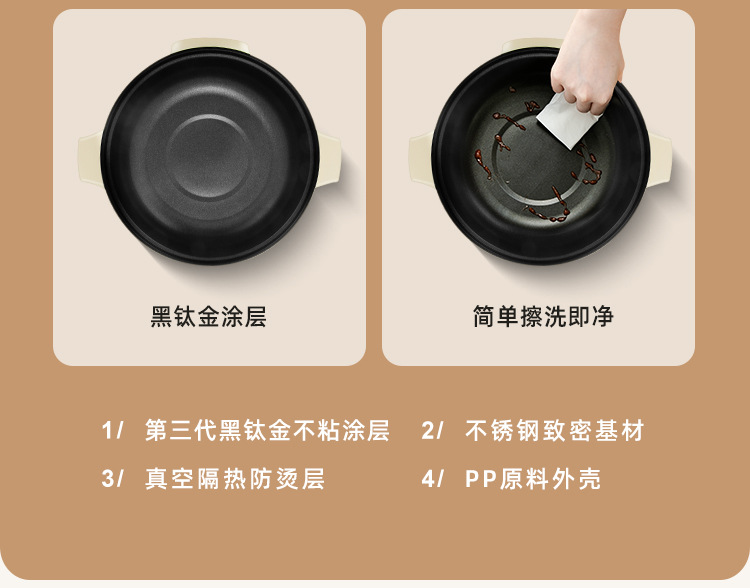 黑钛金涂层

简单擦洗即净

1/ 第三代黑钛金不粘涂层

2/ 不锈钢致密基材

3/ 真空隔热防烫层

4/ PP原料外壳