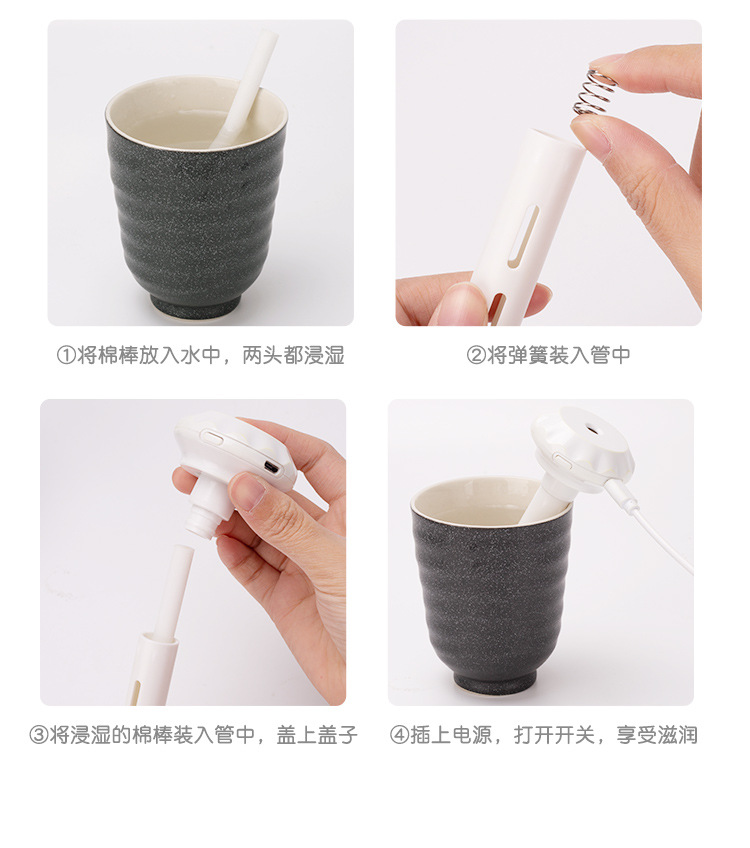 ①将棉棒放入水中，两头都浸湿

②将弹簧装入管中

③将浸湿的棉棒装入管中，盖上盖子

④插上电源，打开开关，享受滋润