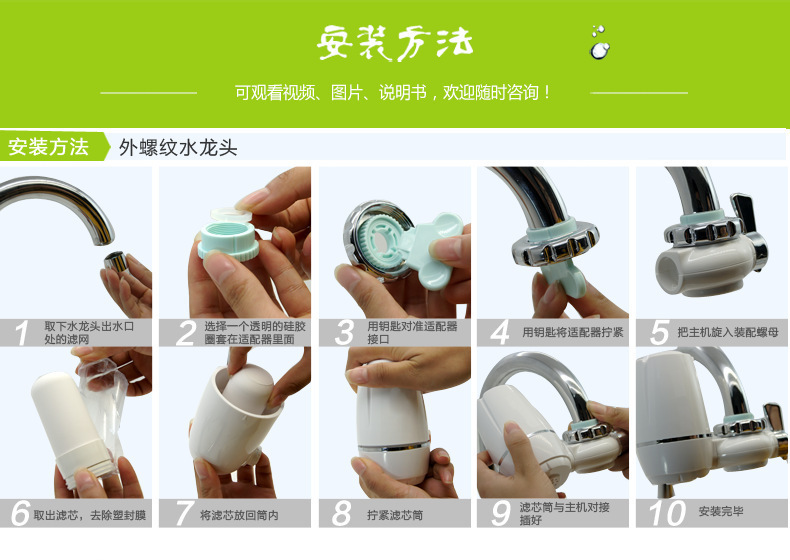 安装方法

可观看视频、图片、说明书，欢迎随时咨询！

安装方法 外螺纹水龙头

1 取下水龙头出水口处的滤网

2 选择一个透明的硅胶圈套在适配器里面

3 用钥匙对准适配器接口

4 用钥匙将适配器拧紧

5 把主机旋入装配螺母

6 取出滤芯，去除塑封膜

7 将滤芯放回筒内

8 拧紧滤芯筒

9 滤芯筒与主机对接插好

10 安装完毕