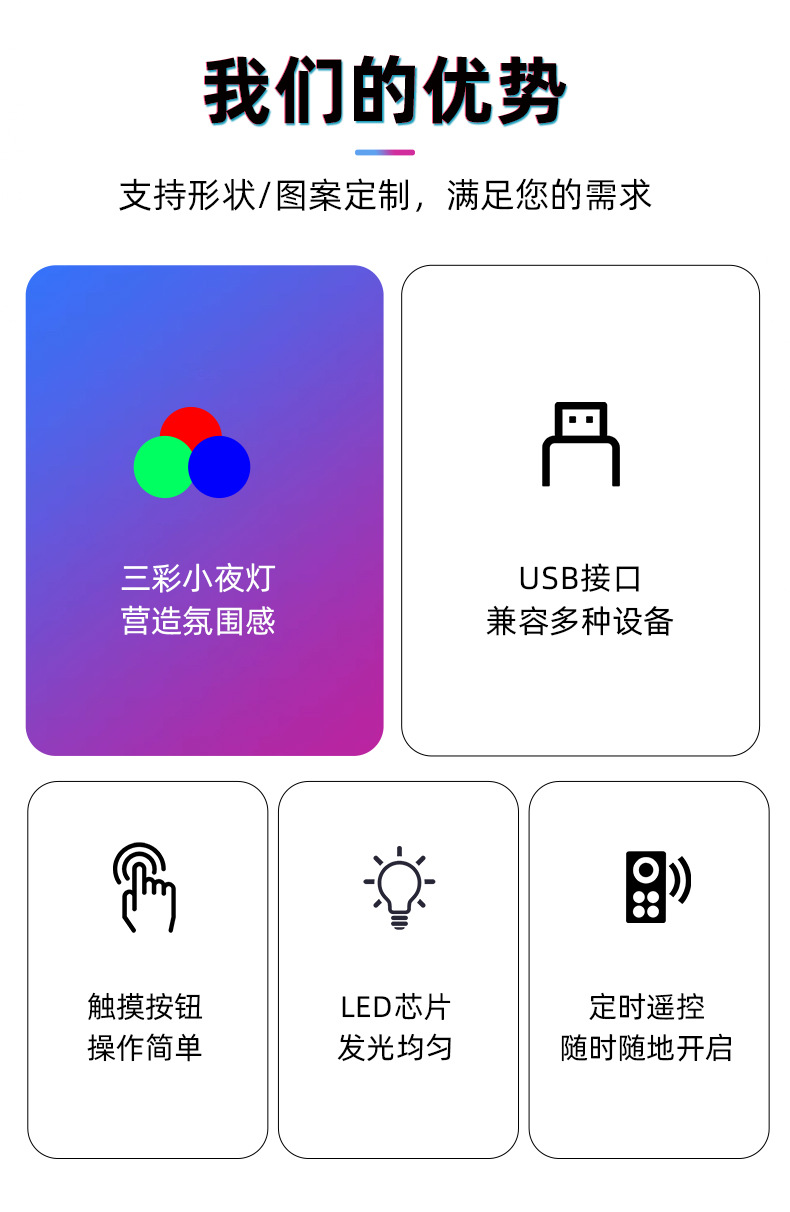 我们的优势

支持形状/图案定制，满足您的需求

三彩小夜灯
营造氛围感

USB接口
兼容多种设备

触摸按钮
操作简单

LED芯片
发光均匀

定时遥控
随时随地开启